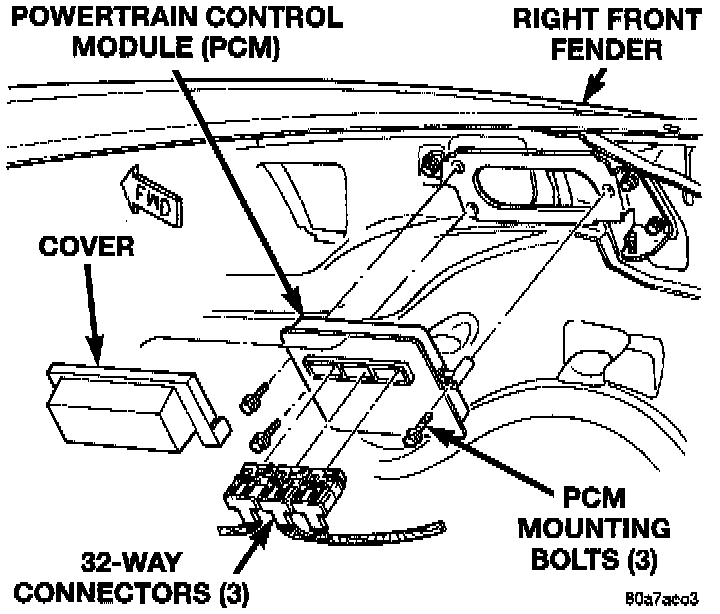 POWERTRAIN CONTROL MODULE (PCM)

RIGHT FRONT FENDER

FWD

COVER

PCM MOUNTING BOLTS (3)

32-WAY CONNECTORS (3)

80a7aeo3