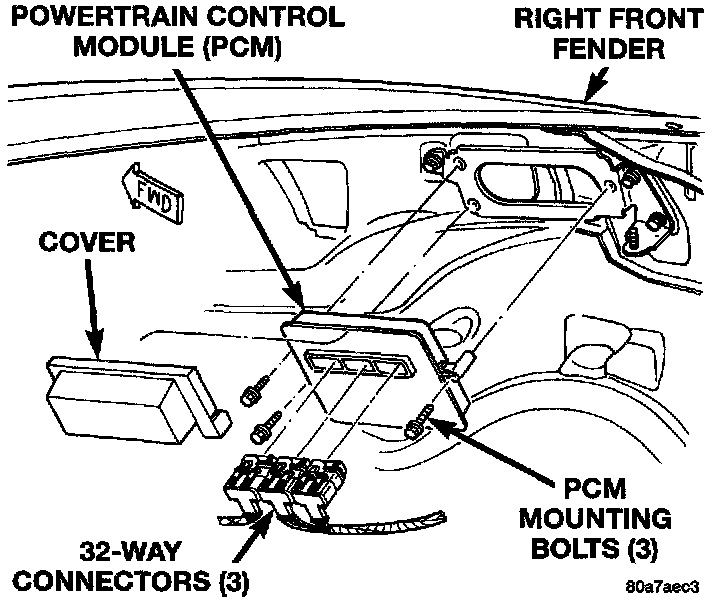 POWERTRAIN CONTROL MODULE (PCM)

RIGHT FRONT FENDER

FWD

COVER

PCM MOUNTING BOLTS (3)

32-WAY CONNECTORS (3)

80a7aec3