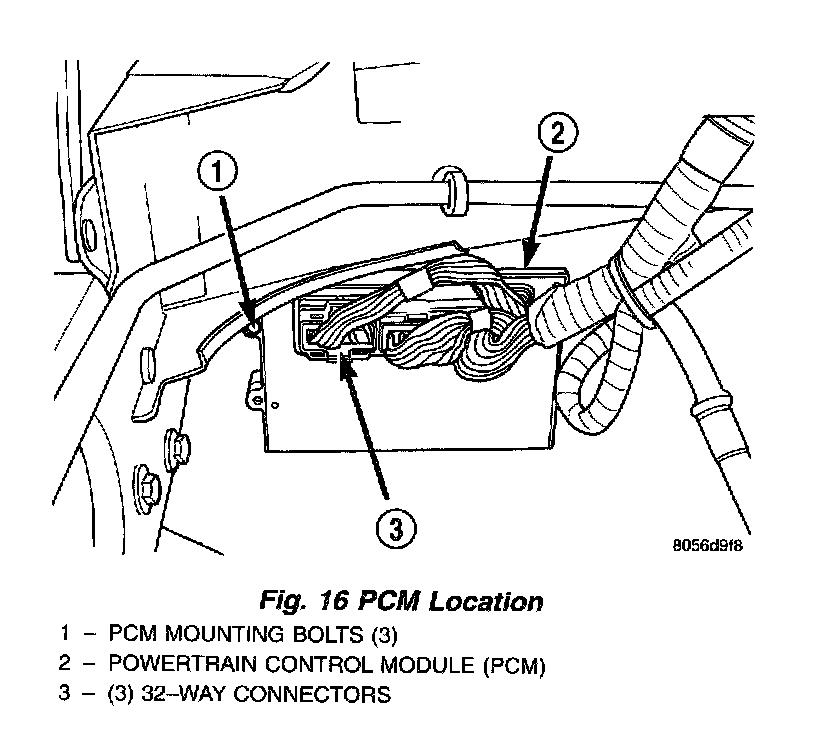 1

2

3

8056d9f8

Fig. 16 PCM Location

1 – PCM MOUNTING BOLTS (3)
2 – POWERTRAIN CONTROL MODULE (PCM)
3 – (3) 32–WAY CONNECTORS