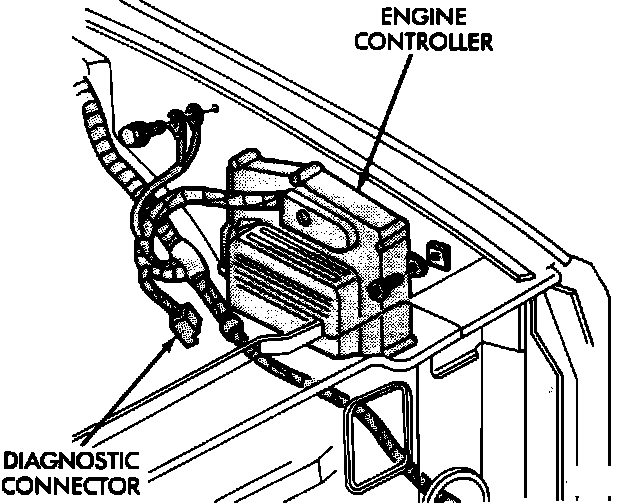 ENGINE CONTROLLER

DIAGNOSTIC CONNECTOR