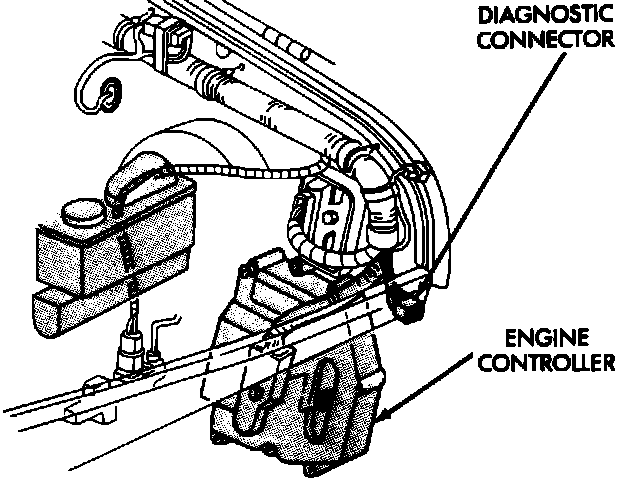 DIAGNOSTIC CONNECTOR

ENGINE CONTROLLER