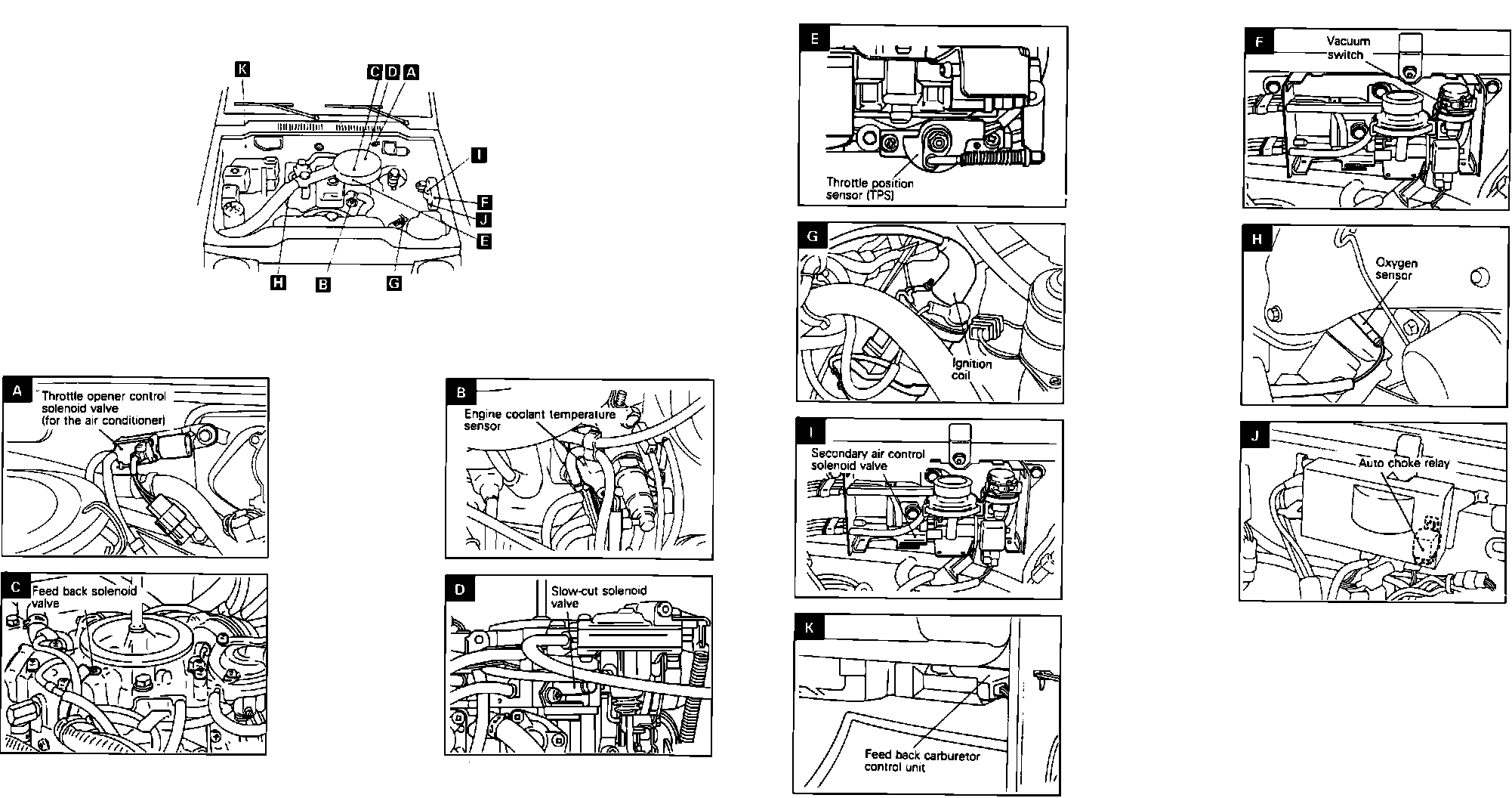 K
C D A
I
F
J
E
H
B
G

A
Throttle opener control solenoid valve (for the air conditioner)

B
Engine coolant temperature sensor

C
Feed back solenoid valve

D
Slow-cut solenoid valve

E
Throttle position sensor (TPS)

G
Ignition coil

I
Secondary air control solenoid valve

K
Feed back carburetor control unit

F
Vacuum switch

H
Oxygen sensor

J
Auto choke relay