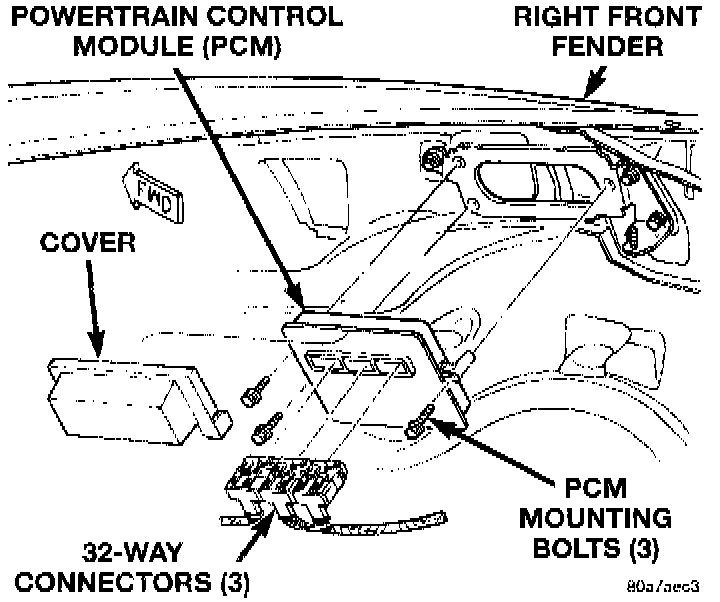 POWERTRAIN CONTROL MODULE (PCM)

RIGHT FRONT FENDER

FWD

COVER

PCM MOUNTING BOLTS (3)

32-WAY CONNECTORS (3)

80a7aec3