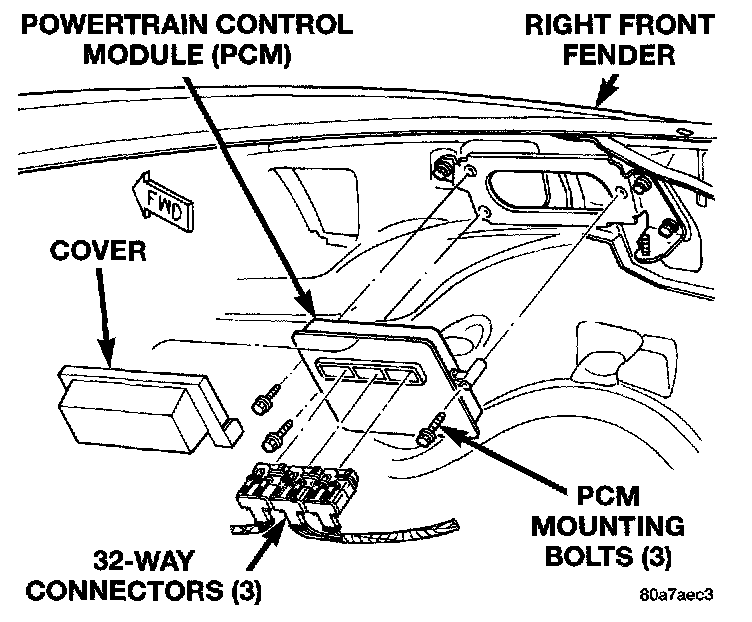 POWERTRAIN CONTROL MODULE (PCM)

RIGHT FRONT FENDER

FWD

COVER

PCM MOUNTING BOLTS (3)

32-WAY CONNECTORS (3)

80a7aec3