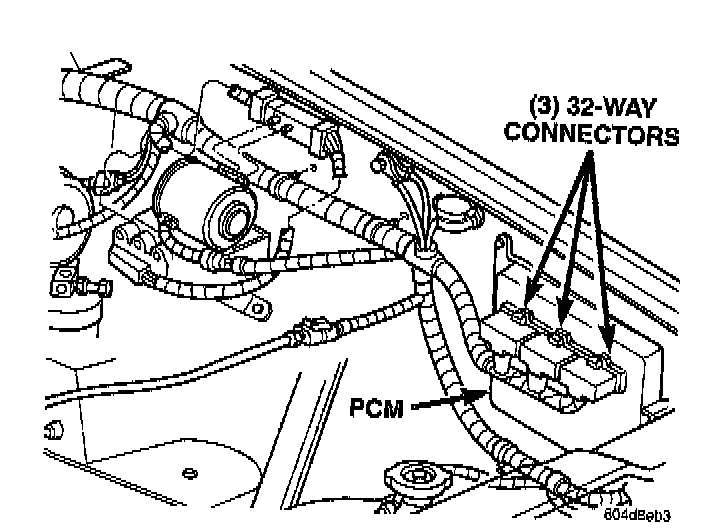 (3) 32-WAY CONNECTORS

PCM

804d8eb3