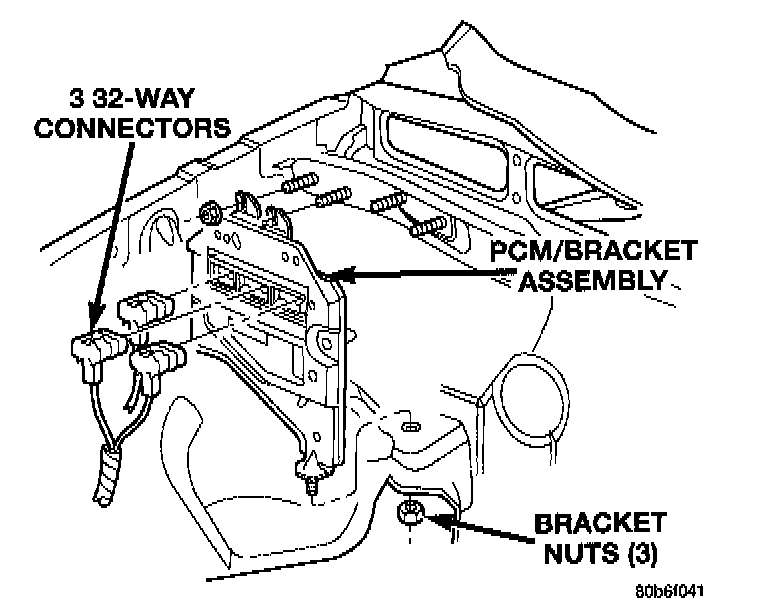 3 32-WAY CONNECTORS

PCM/BRACKET ASSEMBLY

BRACKET NUTS (3)

80b6f041