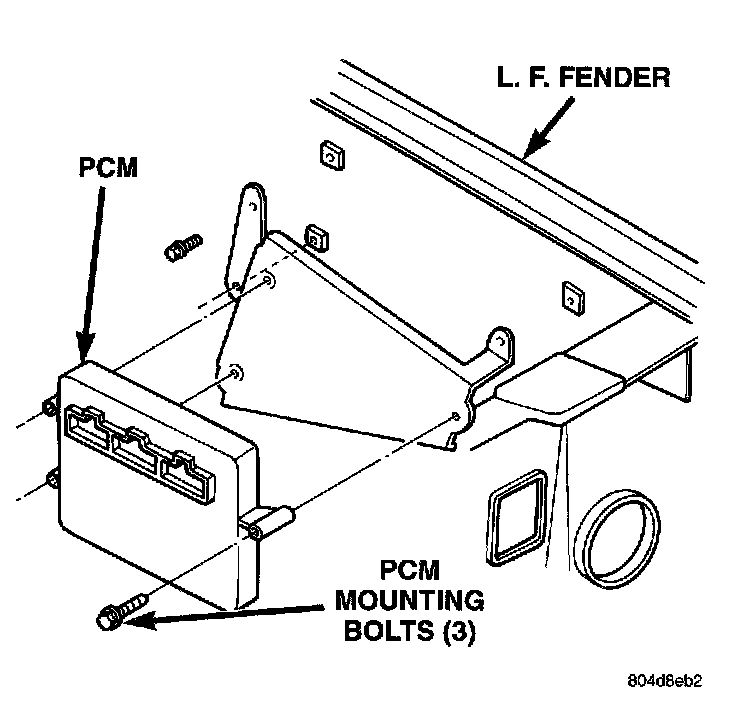 L. F. FENDER

PCM

PCM MOUNTING BOLTS (3)

804d8eb2