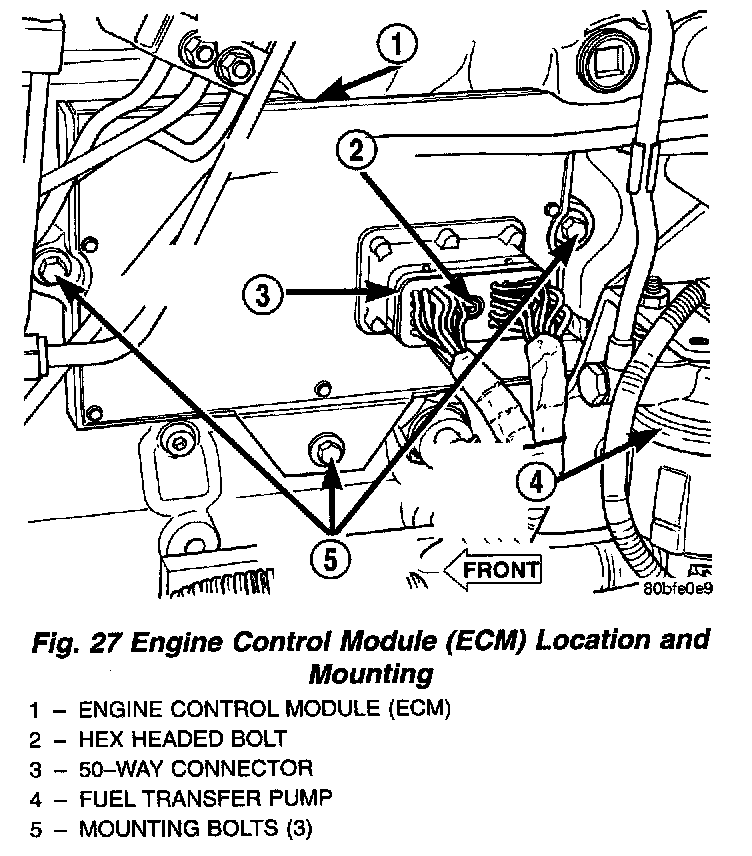 1
2
3
4
5
FRONT
80bfe0e9

Fig. 27 Engine Control Module (ECM) Location and Mounting

1 – ENGINE CONTROL MODULE (ECM)
2 – HEX HEADED BOLT
3 – 50–WAY CONNECTOR
4 – FUEL TRANSFER PUMP
5 – MOUNTING BOLTS (3)