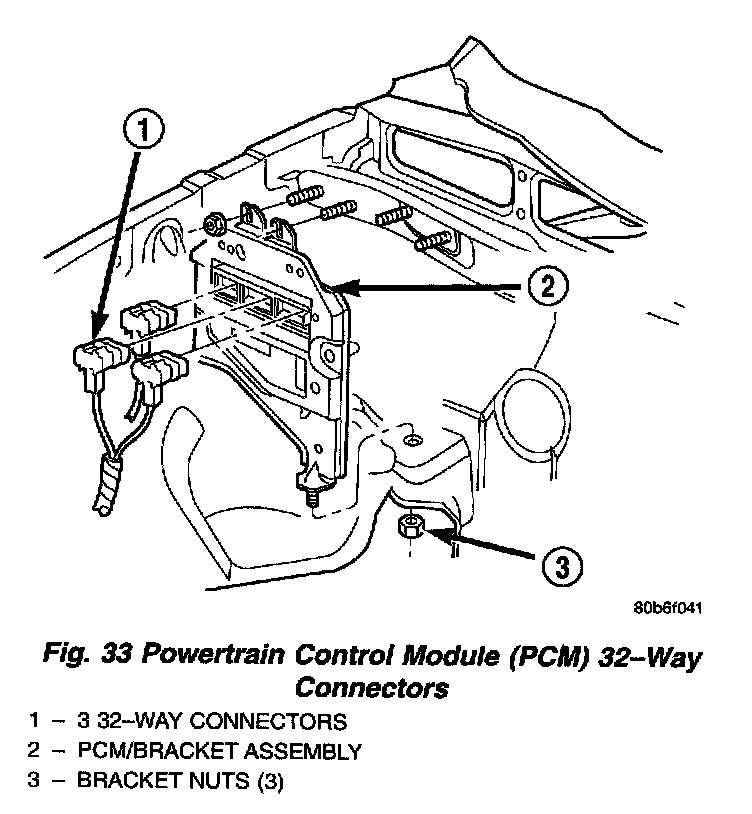 1

2

3

80b6f041

Fig. 33 Powertrain Control Module (PCM) 32–Way Connectors

1 – 3 32–WAY CONNECTORS
2 – PCM/BRACKET ASSEMBLY
3 – BRACKET NUTS (3)