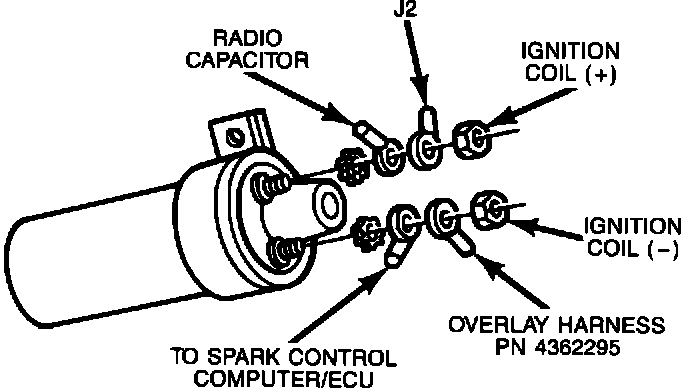 J2

RADIO CAPACITOR

IGNITION COIL (+)

IGNITION COIL (−)

OVERLAY HARNESS PN 4362295

TO SPARK CONTROL COMPUTER/ECU