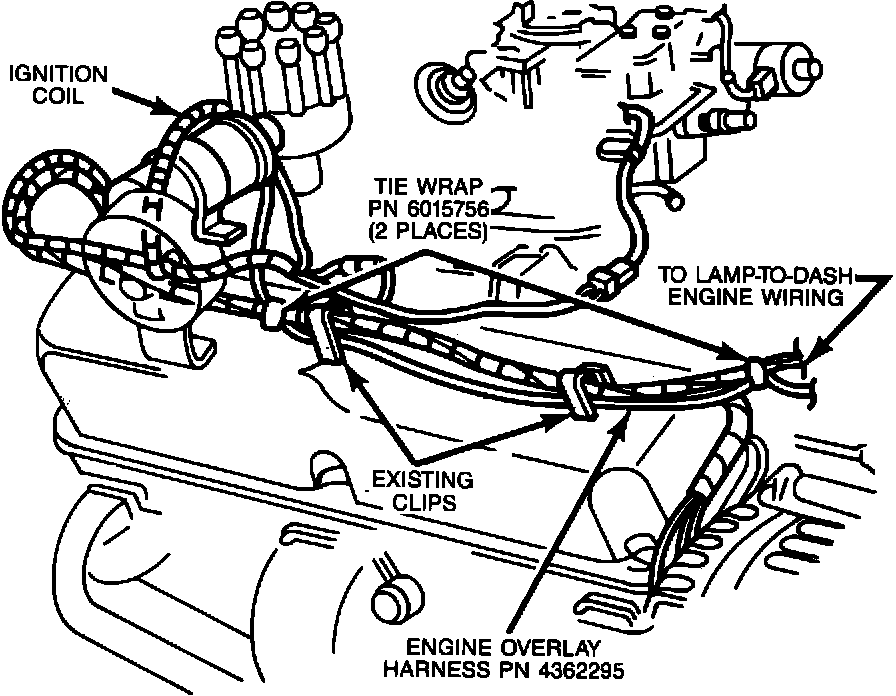 IGNITION COIL

TIE WRAP PN 6015756 (2 PLACES)

TO LAMP-TO-DASH ENGINE WIRING

EXISTING CLIPS

ENGINE OVERLAY HARNESS PN 4362295