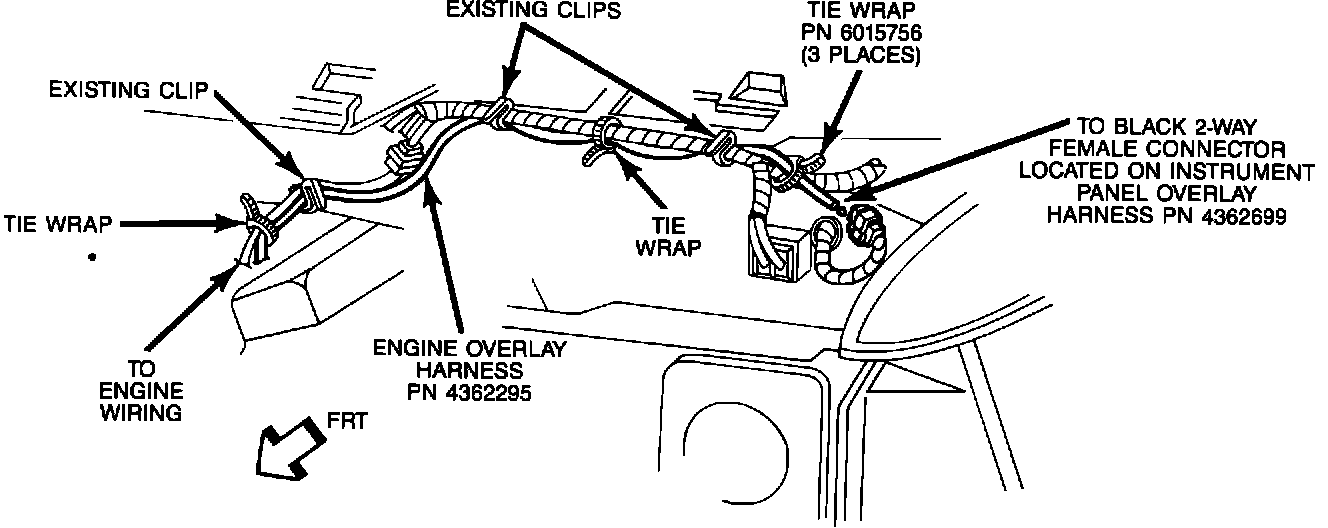 EXISTING CLIPS

TIE WRAP
PN 6015756
(3 PLACES)

EXISTING CLIP

TO BLACK 2-WAY
FEMALE CONNECTOR
LOCATED ON INSTRUMENT
PANEL OVERLAY
HARNESS PN 4362699

TIE WRAP

TIE
WRAP

TO
ENGINE
WIRING

ENGINE OVERLAY
HARNESS
PN 4362295

FRT