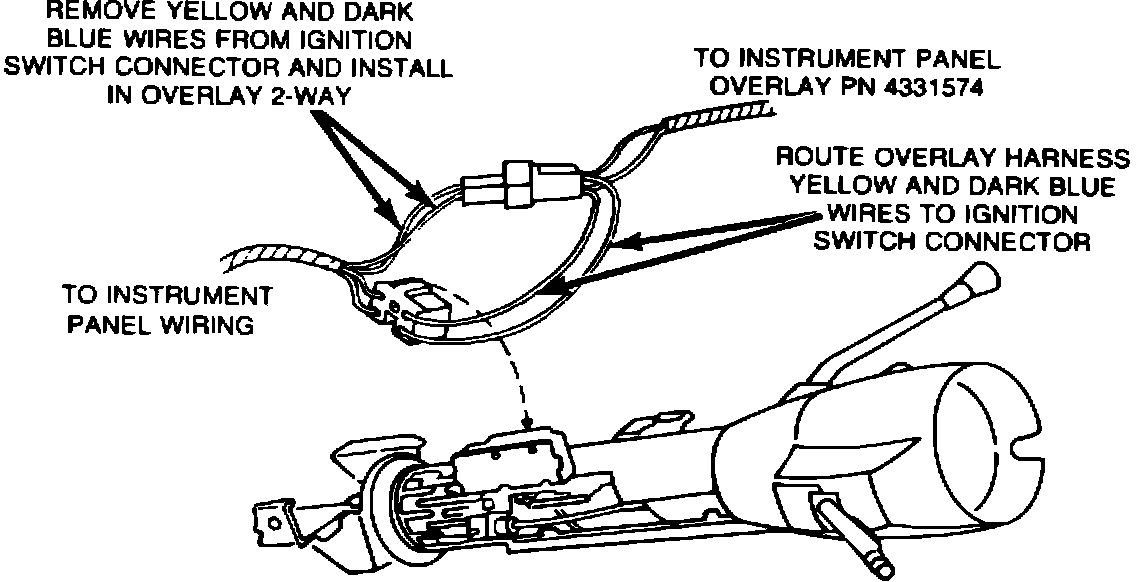 REMOVE YELLOW AND DARK BLUE WIRES FROM IGNITION SWITCH CONNECTOR AND INSTALL IN OVERLAY 2-WAY

TO INSTRUMENT PANEL OVERLAY PN 4331574

ROUTE OVERLAY HARNESS YELLOW AND DARK BLUE WIRES TO IGNITION SWITCH CONNECTOR

TO INSTRUMENT PANEL WIRING