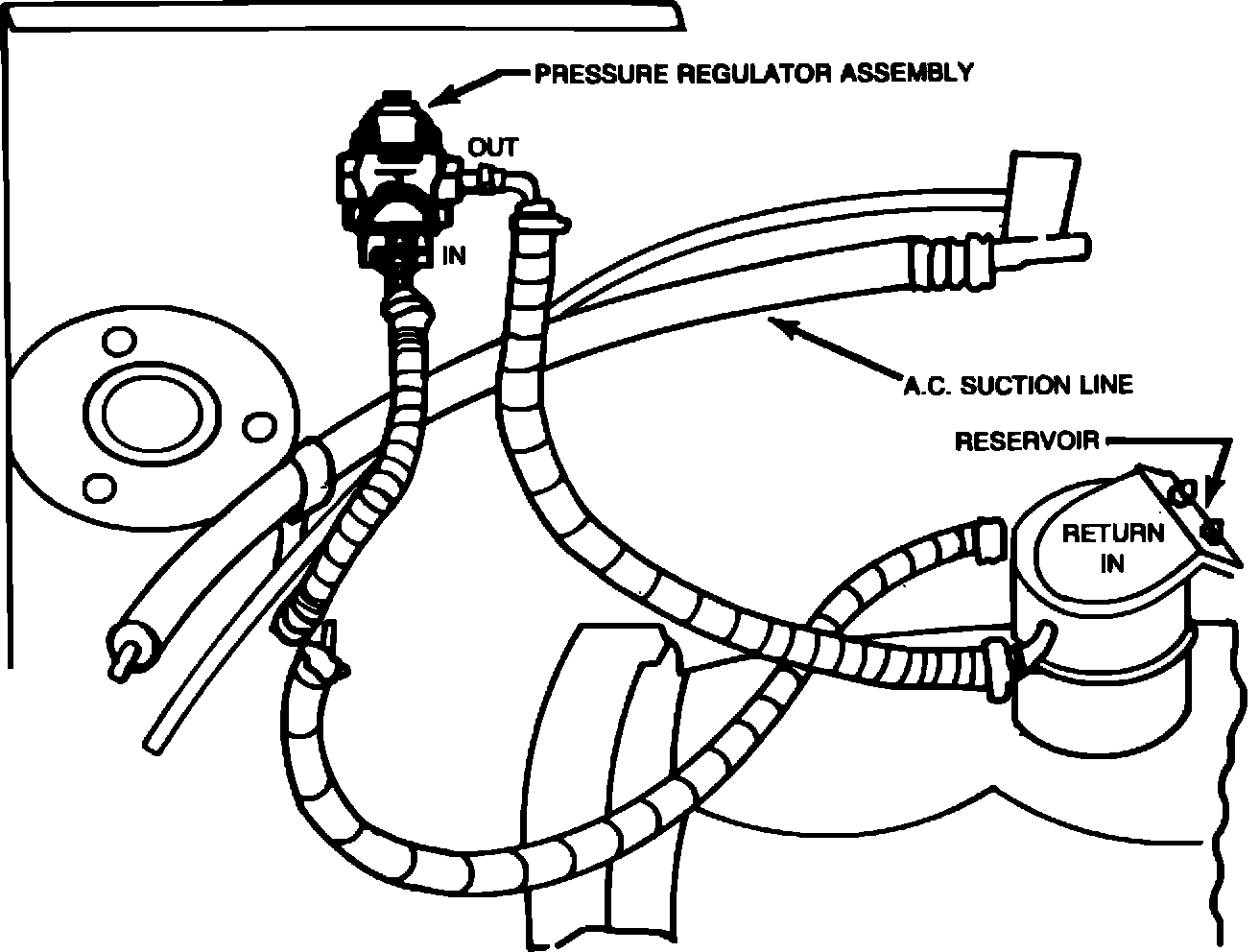 PRESSURE REGULATOR ASSEMBLY
OUT
IN
A.C. SUCTION LINE
RESERVOIR
RETURN IN