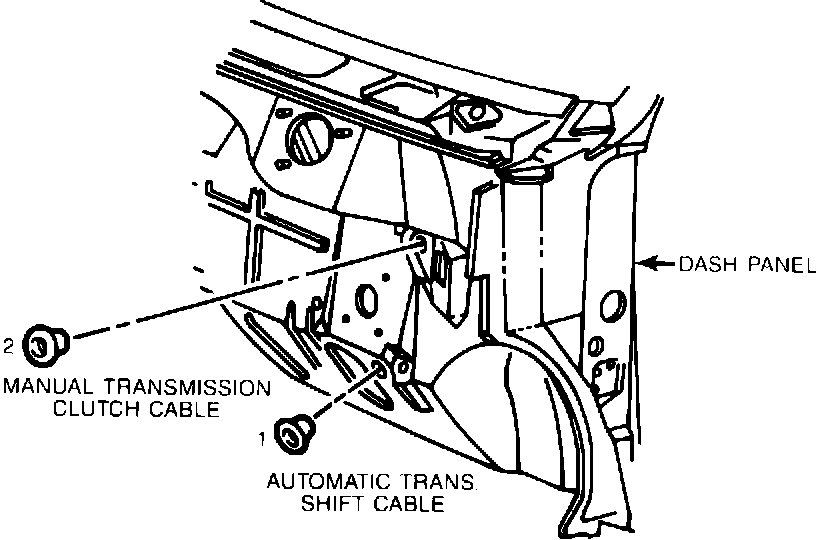 DASH PANEL

2

MANUAL TRANSMISSION CLUTCH CABLE

1

AUTOMATIC TRANS. SHIFT CABLE