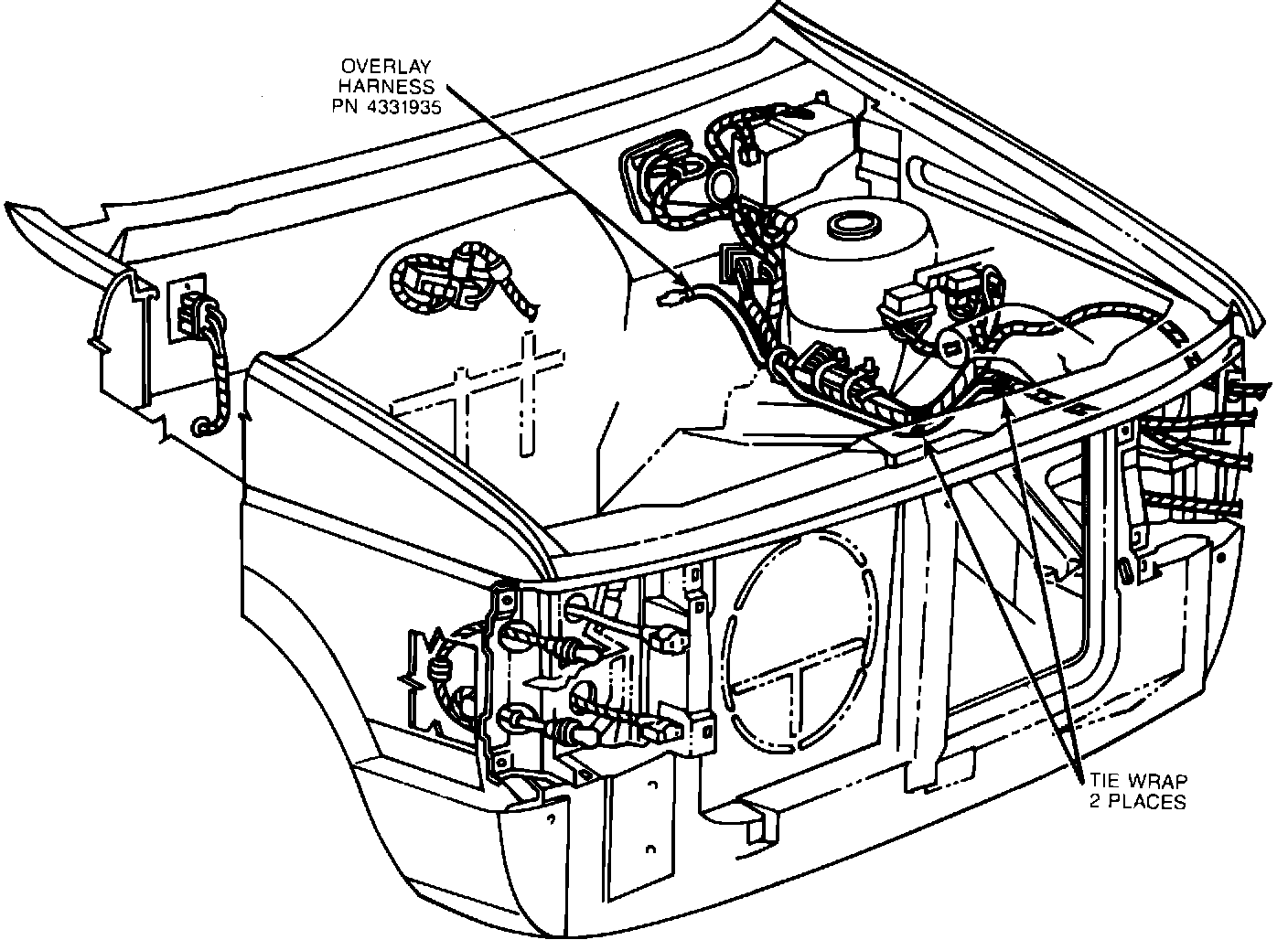 OVERLAY HARNESS PN 4331935

TIE WRAP 2 PLACES