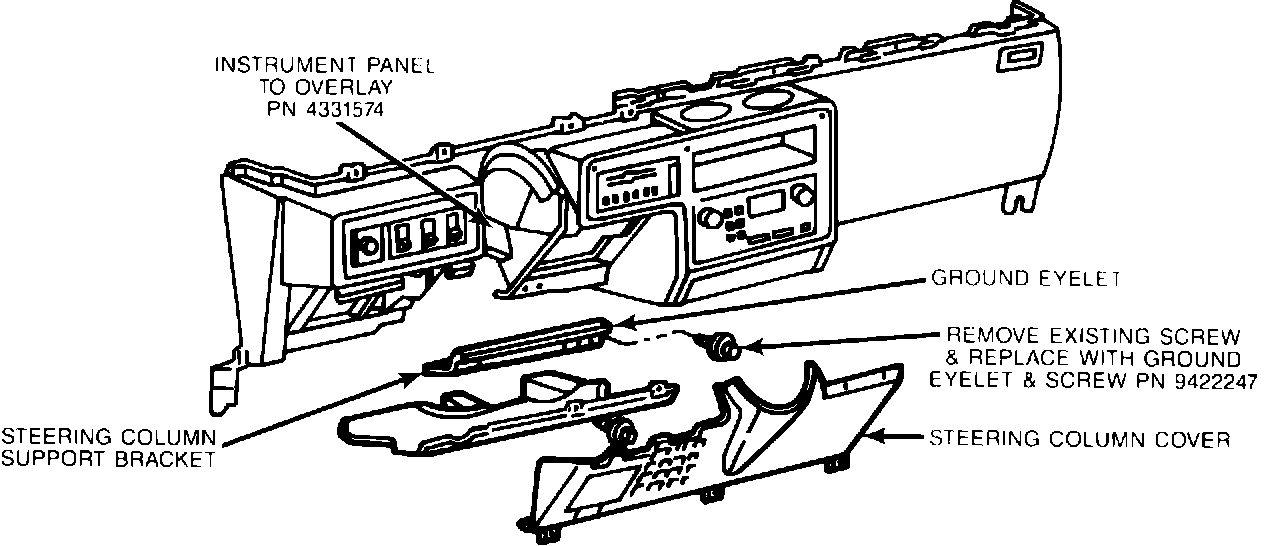 INSTRUMENT PANEL TO OVERLAY PN 4331574

GROUND EYELET

REMOVE EXISTING SCREW & REPLACE WITH GROUND EYELET & SCREW PN 9422247

STEERING COLUMN SUPPORT BRACKET

STEERING COLUMN COVER