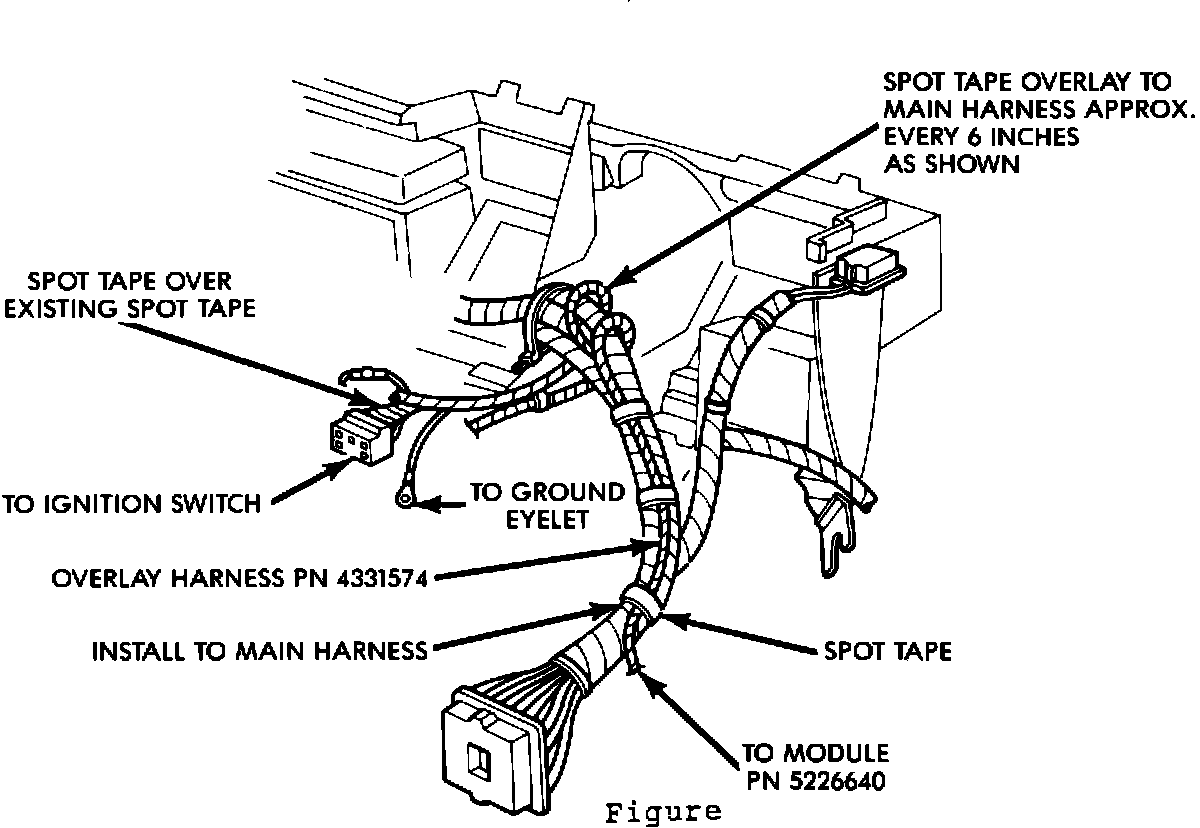 SPOT TAPE OVERLAY TO MAIN HARNESS APPROX. EVERY 6 INCHES AS SHOWN

SPOT TAPE OVER EXISTING SPOT TAPE

TO IGNITION SWITCH

TO GROUND EYELET

OVERLAY HARNESS PN 4331574

INSTALL TO MAIN HARNESS

SPOT TAPE

TO MODULE PN 5226640

Figure