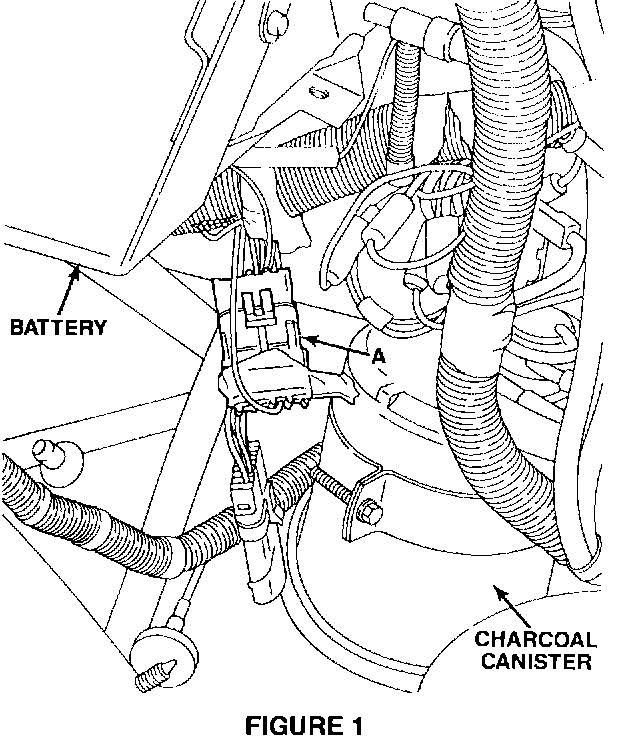 BATTERY

A

CHARCOAL CANISTER

FIGURE 1