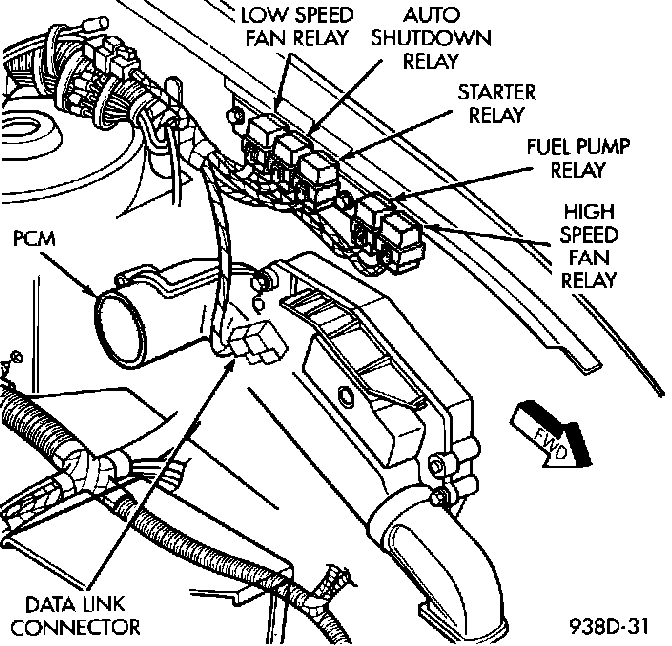 LOW SPEED FAN RELAY

AUTO SHUTDOWN RELAY

STARTER RELAY

FUEL PUMP RELAY

HIGH SPEED FAN RELAY

PCM

FWD

DATA LINK CONNECTOR

938D-31