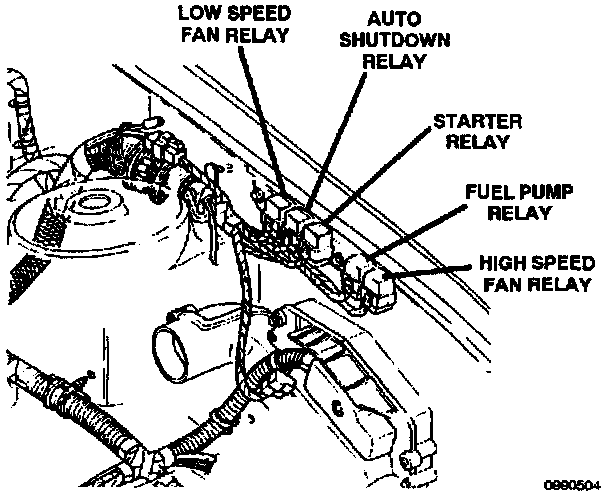 LOW SPEED FAN RELAY

AUTO SHUTDOWN RELAY

STARTER RELAY

FUEL PUMP RELAY

HIGH SPEED FAN RELAY

0980504