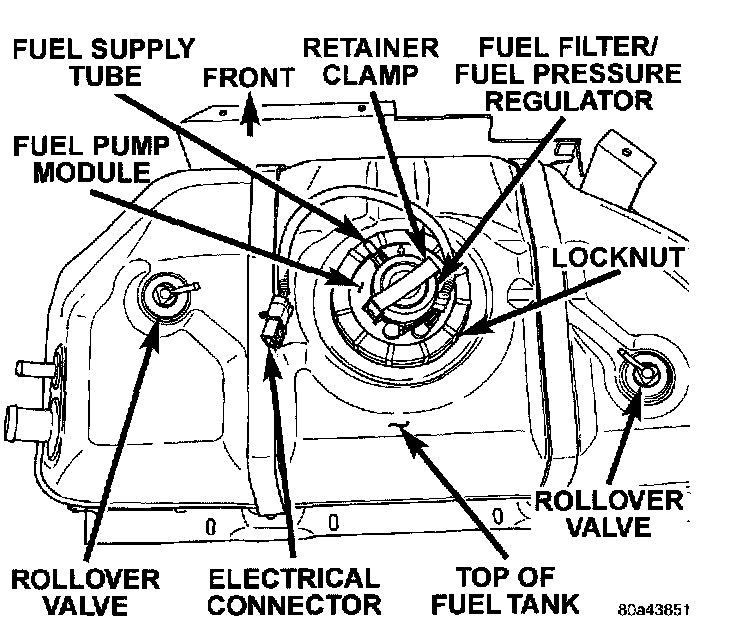 FUEL SUPPLY TUBE

FRONT

RETAINER CLAMP

FUEL FILTER/ FUEL PRESSURE REGULATOR

FUEL PUMP MODULE

LOCKNUT

ROLLOVER VALVE

ROLLOVER VALVE

ELECTRICAL CONNECTOR

TOP OF FUEL TANK

80a43851