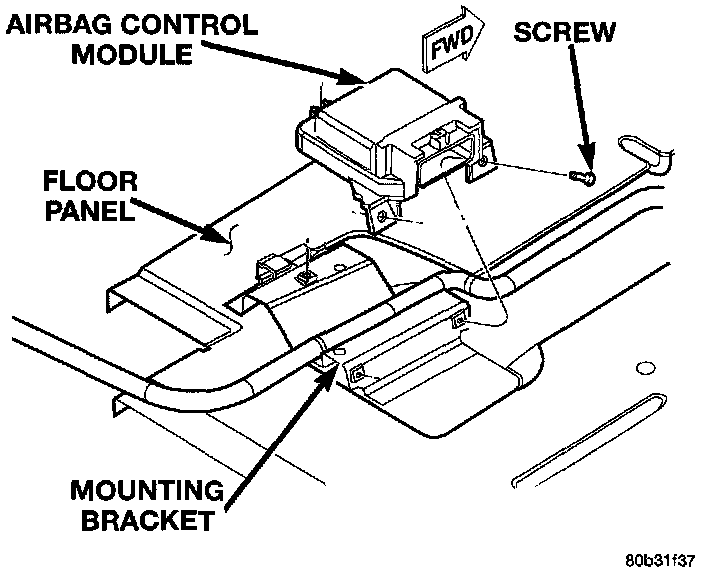 AIRBAG CONTROL MODULE

FWD

SCREW

FLOOR PANEL

MOUNTING BRACKET

80b31f37