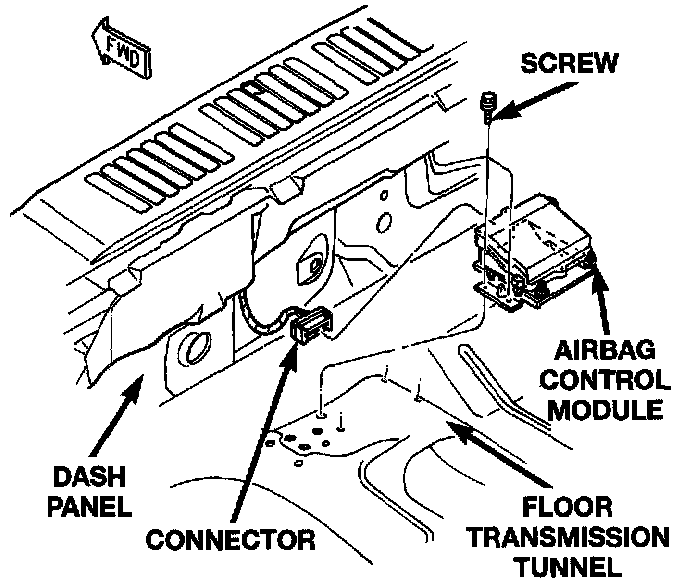 FWD

SCREW

AIRBAG CONTROL MODULE

DASH PANEL

CONNECTOR

FLOOR TRANSMISSION TUNNEL