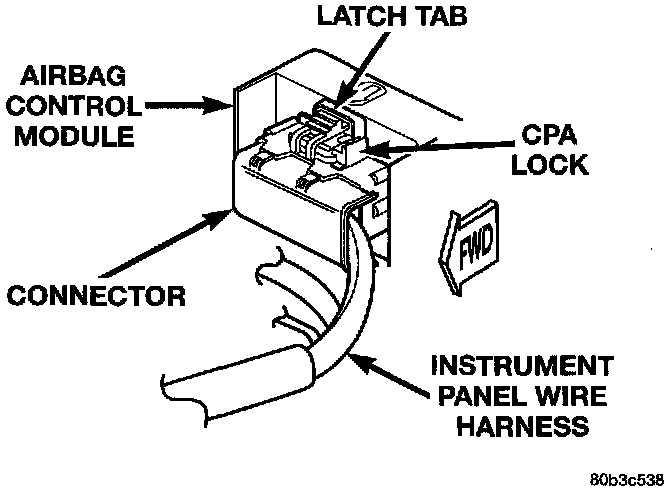 LATCH TAB

AIRBAG CONTROL MODULE

CPA LOCK

FWD

CONNECTOR

INSTRUMENT PANEL WIRE HARNESS

80b3c538