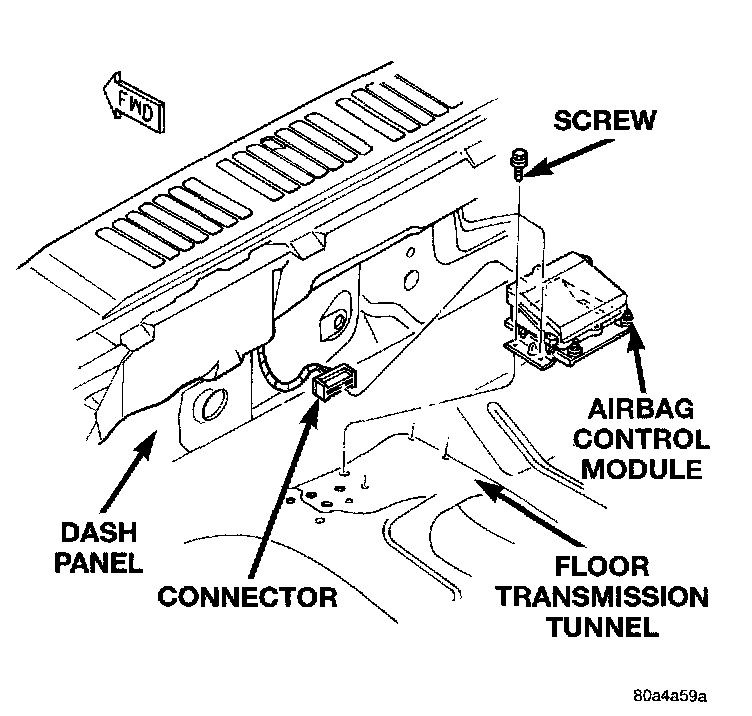 FWD

SCREW

AIRBAG CONTROL MODULE

DASH PANEL

CONNECTOR

FLOOR TRANSMISSION TUNNEL

80a4a59a