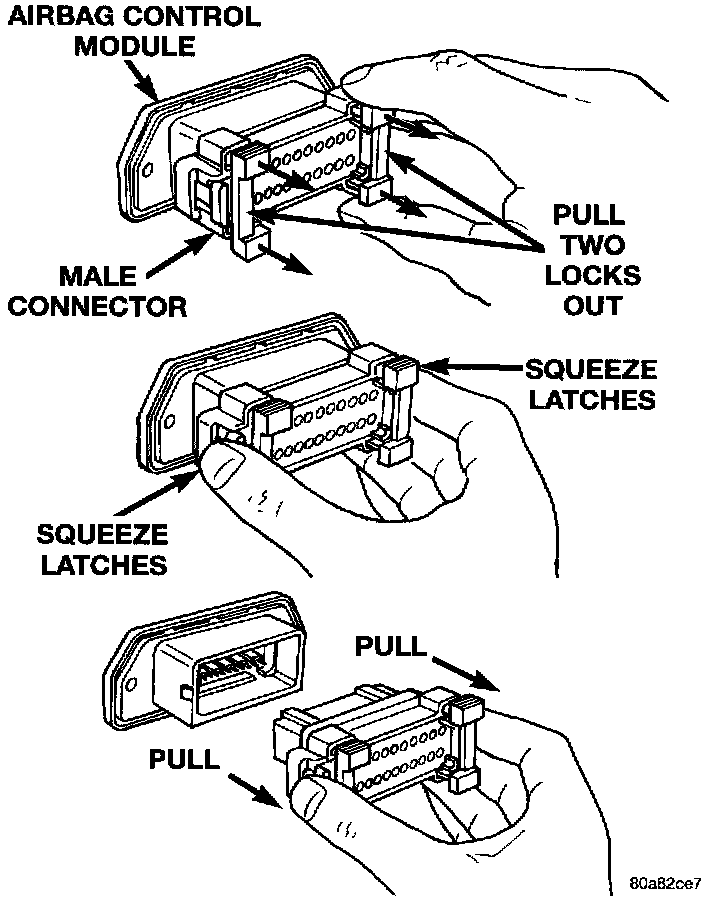 AIRBAG CONTROL MODULE

PULL TWO LOCKS OUT

MALE CONNECTOR

SQUEEZE LATCHES

SQUEEZE LATCHES

PULL

PULL

80a82ce7