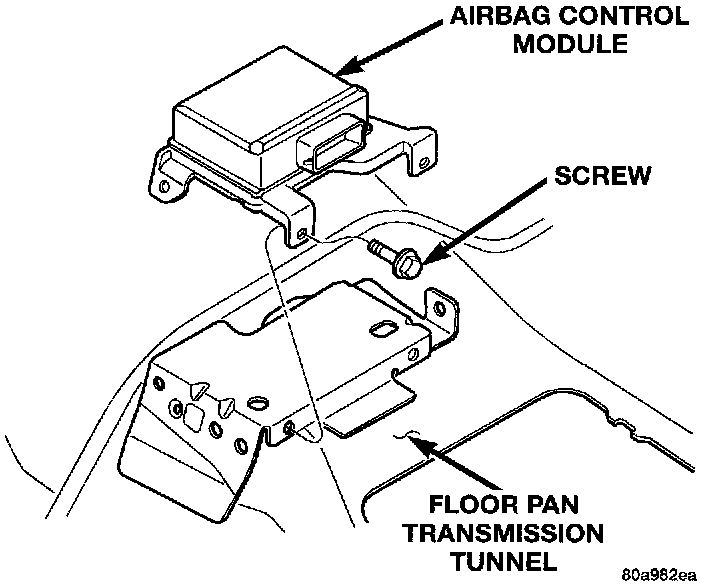 AIRBAG CONTROL MODULE

SCREW

FLOOR PAN TRANSMISSION TUNNEL

80a982ea