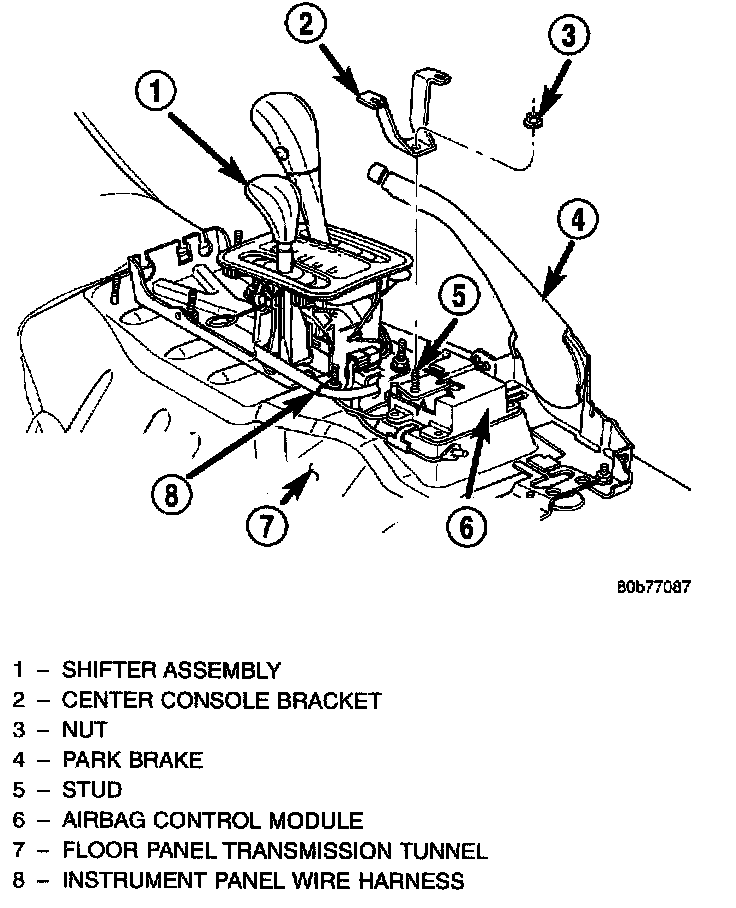 2

3

1

4

5

8

7

6

80b77087

1 – SHIFTER ASSEMBLY
2 – CENTER CONSOLE BRACKET
3 – NUT
4 – PARK BRAKE
5 – STUD
6 – AIRBAG CONTROL MODULE
7 – FLOOR PANEL TRANSMISSION TUNNEL
8 – INSTRUMENT PANEL WIRE HARNESS