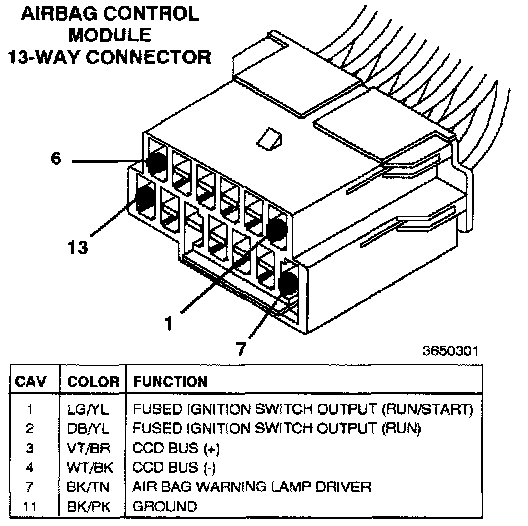 AIRBAG CONTROL MODULE 13-WAY CONNECTOR

6

13

1

7

3650301

| CAV | COLOR | FUNCTION |
|---|---|---|
| 1 | LG/YL | FUSED IGNITION SWITCH OUTPUT (RUN/START) |
| 2 | DB/YL | FUSED IGNITION SWITCH OUTPUT (RUN) |
| 3 | VT/BR | CCD BUS (+) |
| 4 | WT/BK | CCD BUS (-) |
| 7 | BK/TN | AIR BAG WARNING LAMP DRIVER |
| 11 | BK/PK | GROUND |