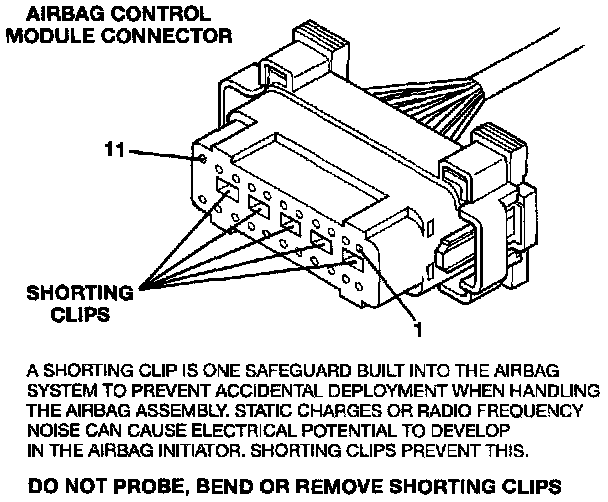 AIRBAG CONTROL MODULE CONNECTOR

11

SHORTING CLIPS

1

A SHORTING CLIP IS ONE SAFEGUARD BUILT INTO THE AIRBAG SYSTEM TO PREVENT ACCIDENTAL DEPLOYMENT WHEN HANDLING THE AIRBAG ASSEMBLY. STATIC CHARGES OR RADIO FREQUENCY NOISE CAN CAUSE ELECTRICAL POTENTIAL TO DEVELOP IN THE AIRBAG INITIATOR. SHORTING CLIPS PREVENT THIS.

DO NOT PROBE, BEND OR REMOVE SHORTING CLIPS