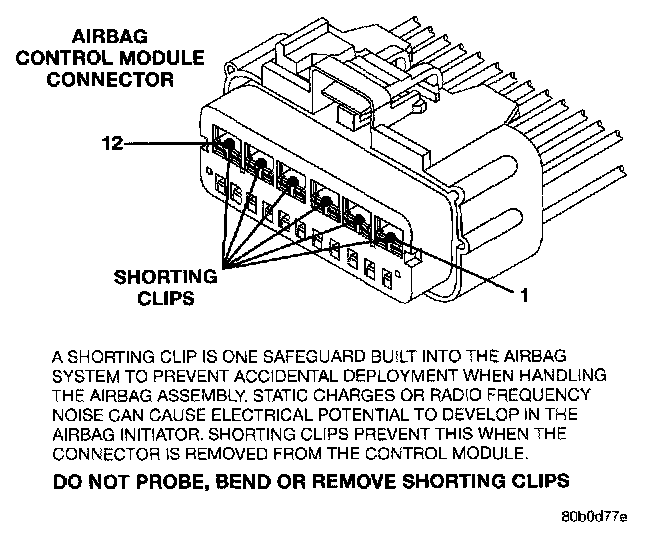 AIRBAG CONTROL MODULE CONNECTOR

12

SHORTING CLIPS

1

A SHORTING CLIP IS ONE SAFEGUARD BUILT INTO THE AIRBAG SYSTEM TO PREVENT ACCIDENTAL DEPLOYMENT WHEN HANDLING THE AIRBAG ASSEMBLY. STATIC CHARGES OR RADIO FREQUENCY NOISE CAN CAUSE ELECTRICAL POTENTIAL TO DEVELOP IN THE AIRBAG INITIATOR. SHORTING CLIPS PREVENT THIS WHEN THE CONNECTOR IS REMOVED FROM THE CONTROL MODULE.

DO NOT PROBE, BEND OR REMOVE SHORTING CLIPS

80b0d77e