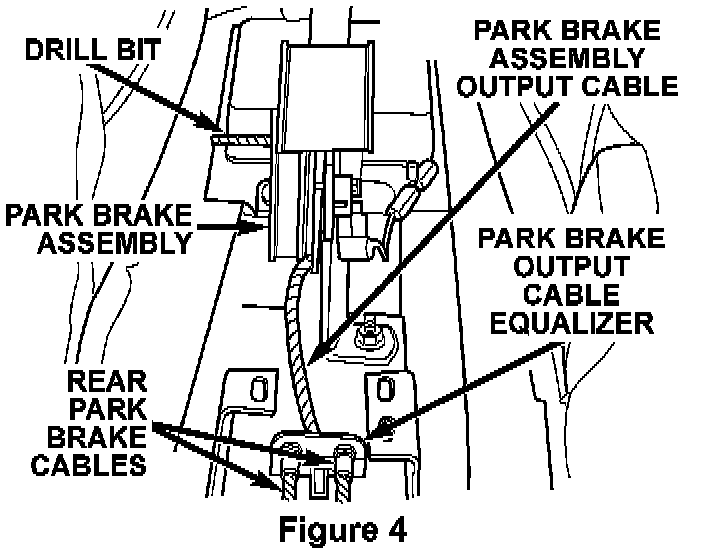 DRILL BIT

PARK BRAKE ASSEMBLY OUTPUT CABLE

PARK BRAKE ASSEMBLY

PARK BRAKE OUTPUT CABLE EQUALIZER

REAR PARK BRAKE CABLES

Figure 4