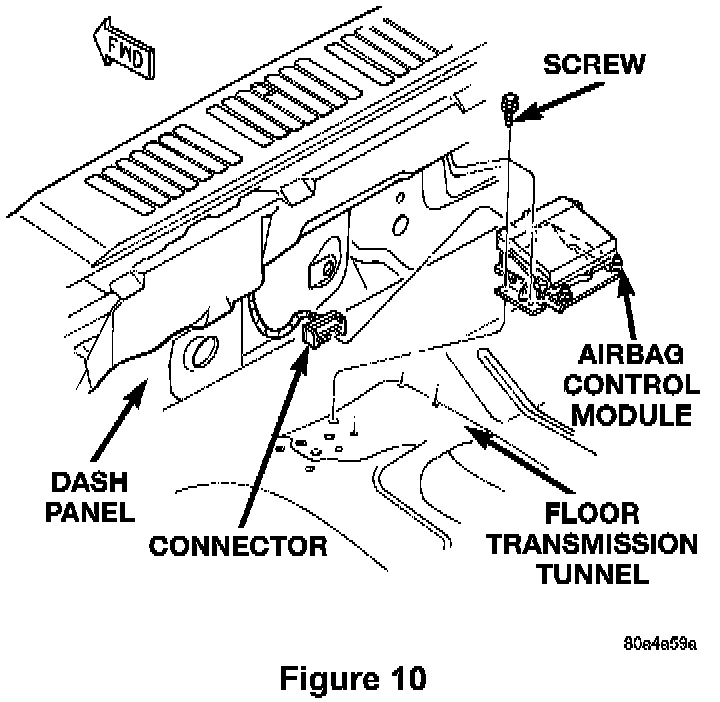 FWD

SCREW

AIRBAG CONTROL MODULE

DASH PANEL

CONNECTOR

FLOOR TRANSMISSION TUNNEL

80a4a59a

Figure 10