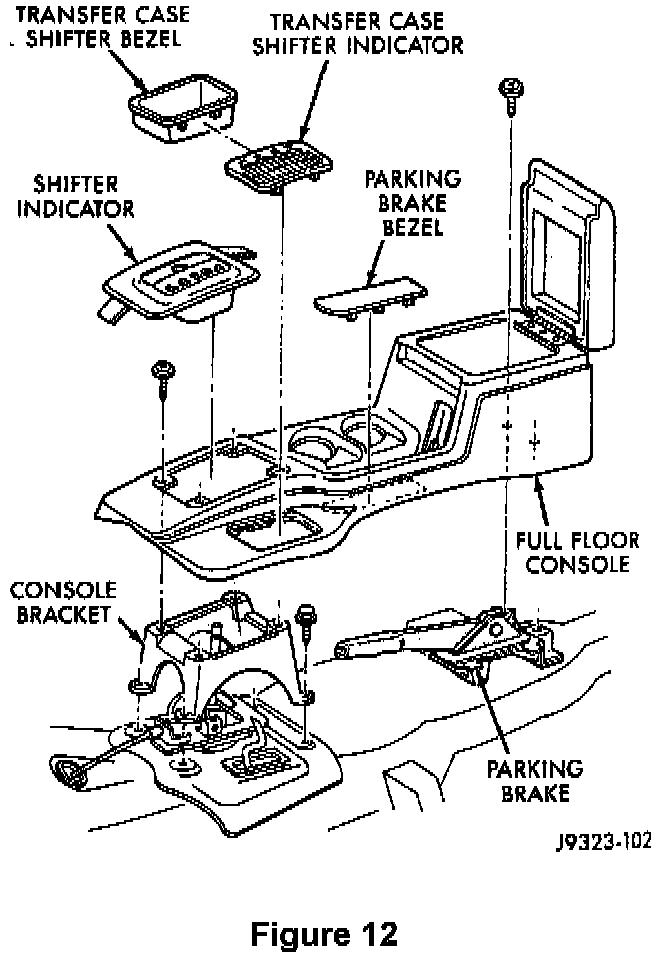 TRANSFER CASE SHIFTER BEZEL

TRANSFER CASE SHIFTER INDICATOR

SHIFTER INDICATOR

PARKING BRAKE BEZEL

FULL FLOOR CONSOLE

CONSOLE BRACKET

PARKING BRAKE

J9323-102

Figure 12