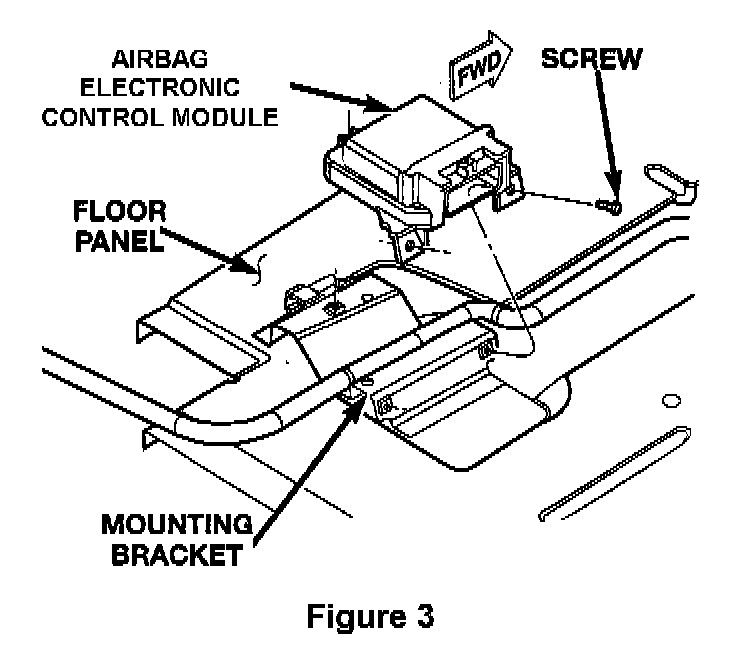 AIRBAG ELECTRONIC CONTROL MODULE

FWD

SCREW

FLOOR PANEL

MOUNTING BRACKET

Figure 3