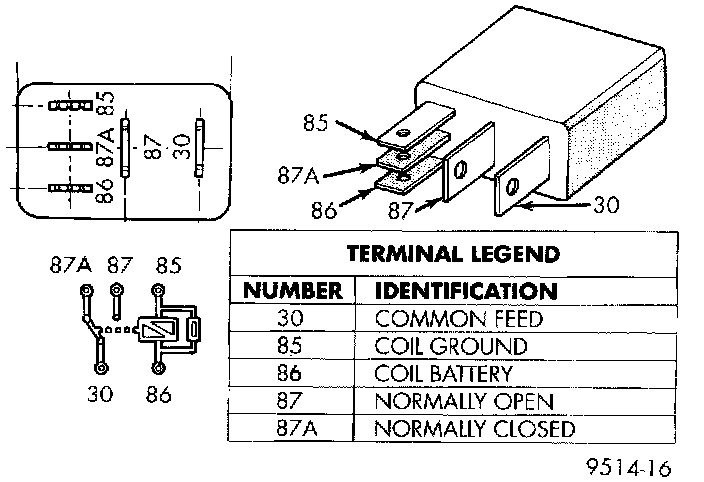 85
87A
86
87
30

85
87A
86
87
30

87A 87 85
30 86

TERMINAL LEGEND

| NUMBER | IDENTIFICATION |
|---|---|
| 30 | COMMON FEED |
| 85 | COIL GROUND |
| 86 | COIL BATTERY |
| 87 | NORMALLY OPEN |
| 87A | NORMALLY CLOSED |

9514-16