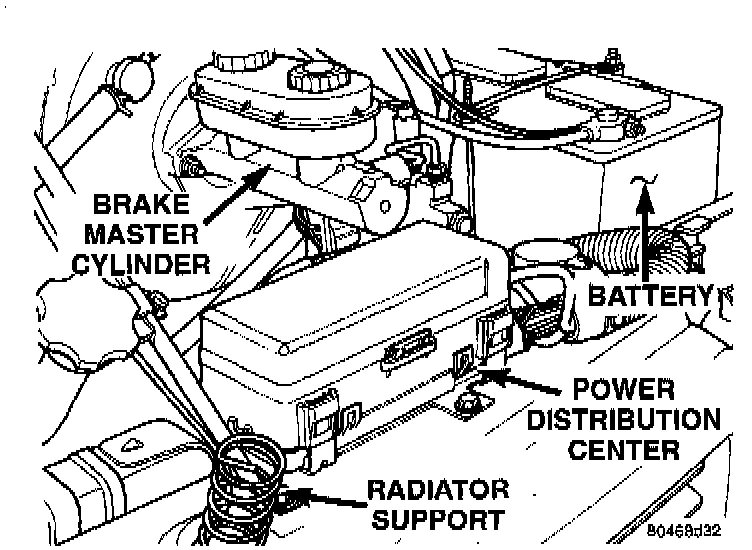 BRAKE MASTER CYLINDER

BATTERY

POWER DISTRIBUTION CENTER

RADIATOR SUPPORT

80468d32