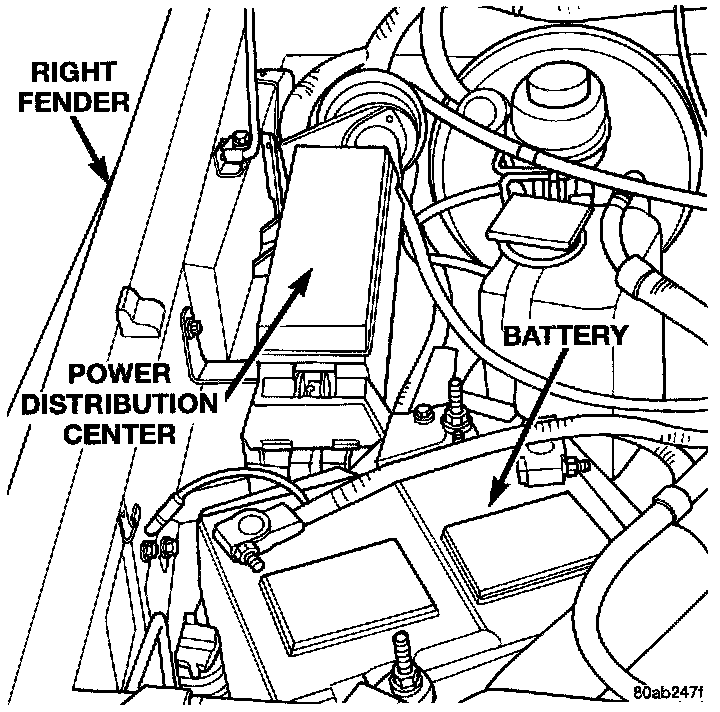 RIGHT FENDER

POWER DISTRIBUTION CENTER

BATTERY

80ab247f