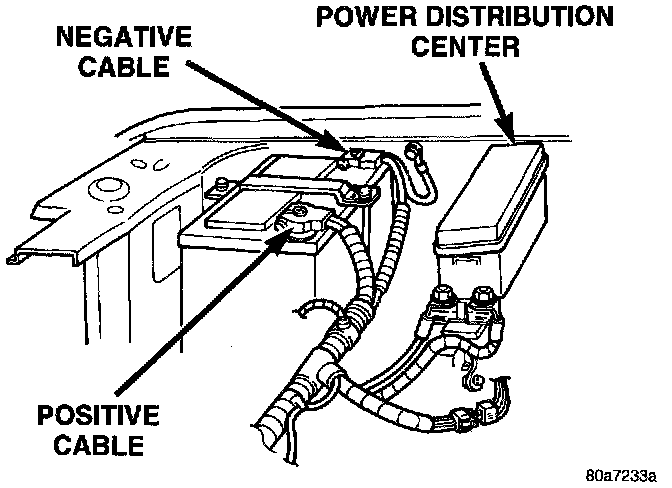 NEGATIVE CABLE

POWER DISTRIBUTION CENTER

POSITIVE CABLE

80a7233a