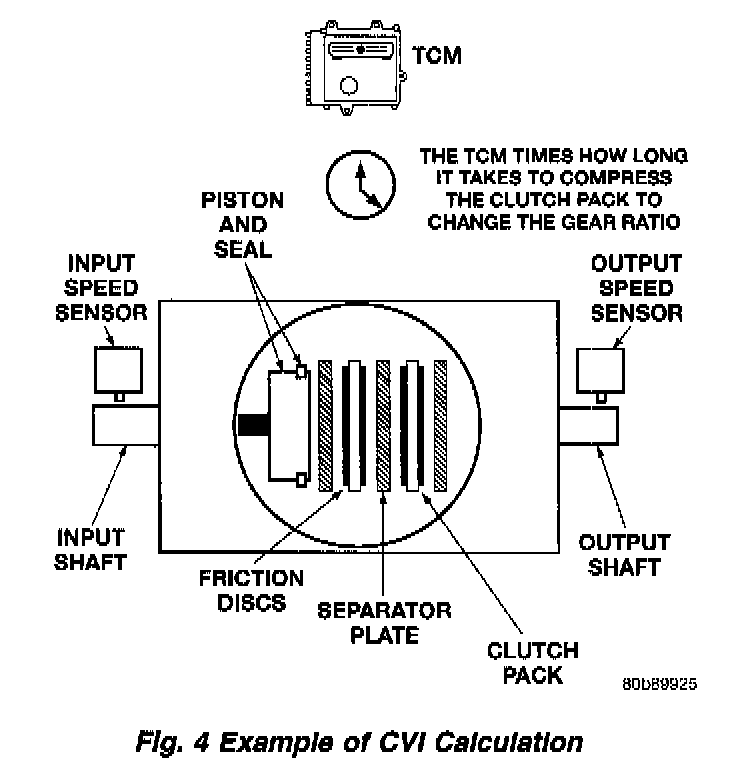 TCM

THE TCM TIMES HOW LONG IT TAKES TO COMPRESS THE CLUTCH PACK TO CHANGE THE GEAR RATIO

PISTON AND SEAL

INPUT SPEED SENSOR

OUTPUT SPEED SENSOR

INPUT SHAFT

OUTPUT SHAFT

FRICTION DISCS

SEPARATOR PLATE

CLUTCH PACK

80b89925

Fig. 4 Example of CVI Calculation