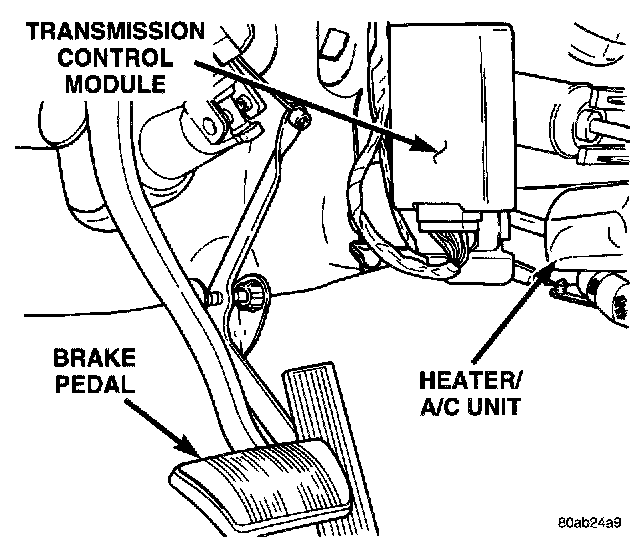 TRANSMISSION CONTROL MODULE

BRAKE PEDAL

HEATER/ A/C UNIT

80ab24a9