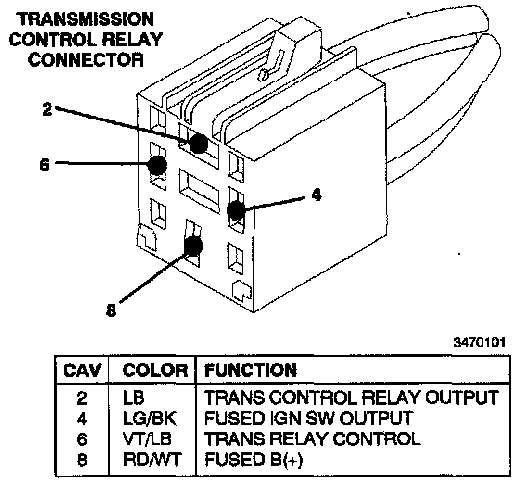 TRANSMISSION CONTROL RELAY CONNECTOR

2

6

4

8

3470101

| CAV | COLOR | FUNCTION |
|---|---|---|
| 2 | LB | TRANS CONTROL RELAY OUTPUT |
| 4 | LG/BK | FUSED IGN SW OUTPUT |
| 6 | VT/LB | TRANS RELAY CONTROL |
| 8 | RD/WT | FUSED B(+) |