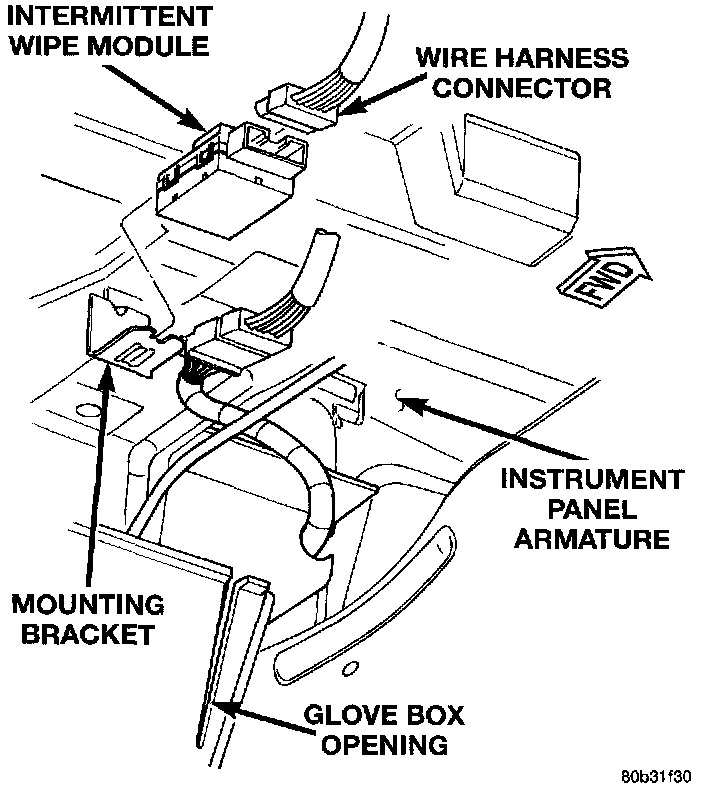 INTERMITTENT WIPE MODULE

WIRE HARNESS CONNECTOR

FWD

INSTRUMENT PANEL ARMATURE

MOUNTING BRACKET

GLOVE BOX OPENING

80b31f30