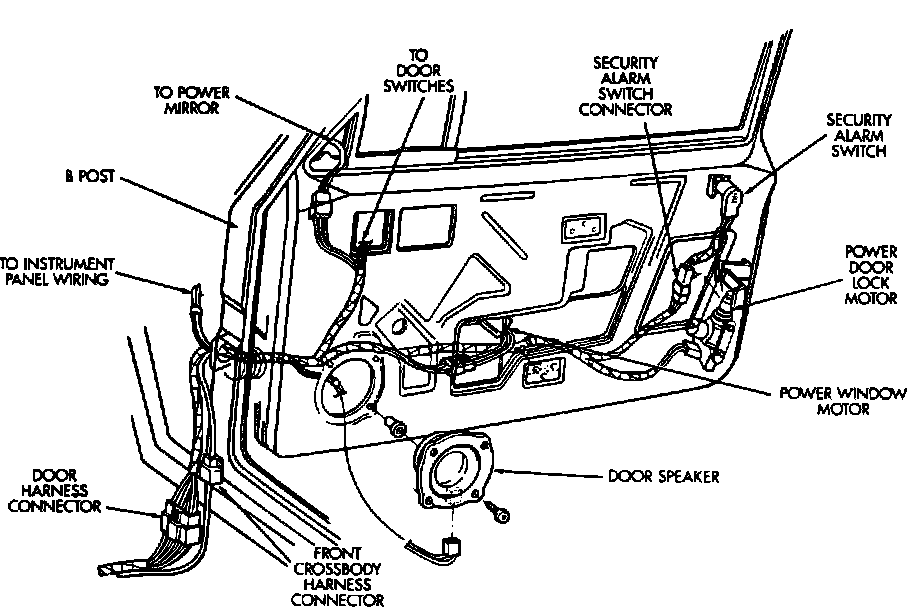 TO POWER MIRROR

TO DOOR SWITCHES

SECURITY ALARM SWITCH CONNECTOR

SECURITY ALARM SWITCH

B POST

TO INSTRUMENT PANEL WIRING

POWER DOOR LOCK MOTOR

POWER WINDOW MOTOR

DOOR SPEAKER

DOOR HARNESS CONNECTOR

FRONT CROSSBODY HARNESS CONNECTOR