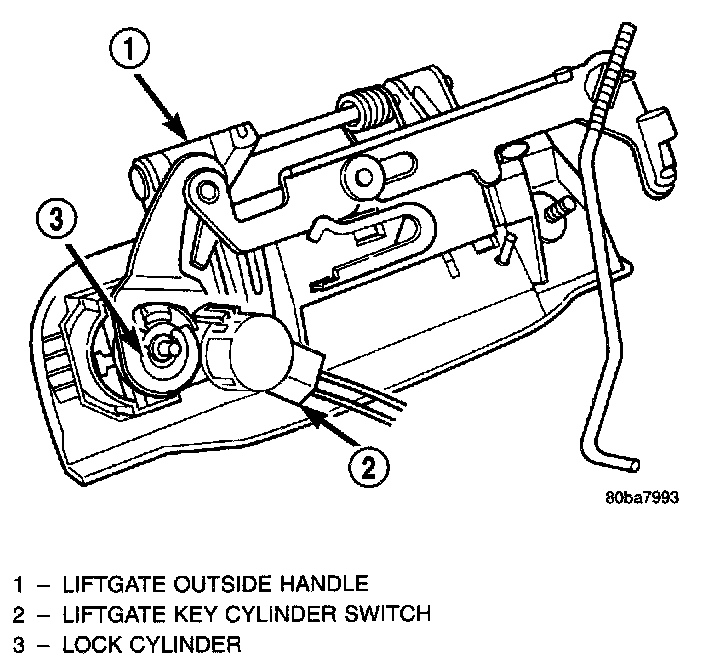 1

3

2

80ba7993

1 – LIFTGATE OUTSIDE HANDLE
2 – LIFTGATE KEY CYLINDER SWITCH
3 – LOCK CYLINDER